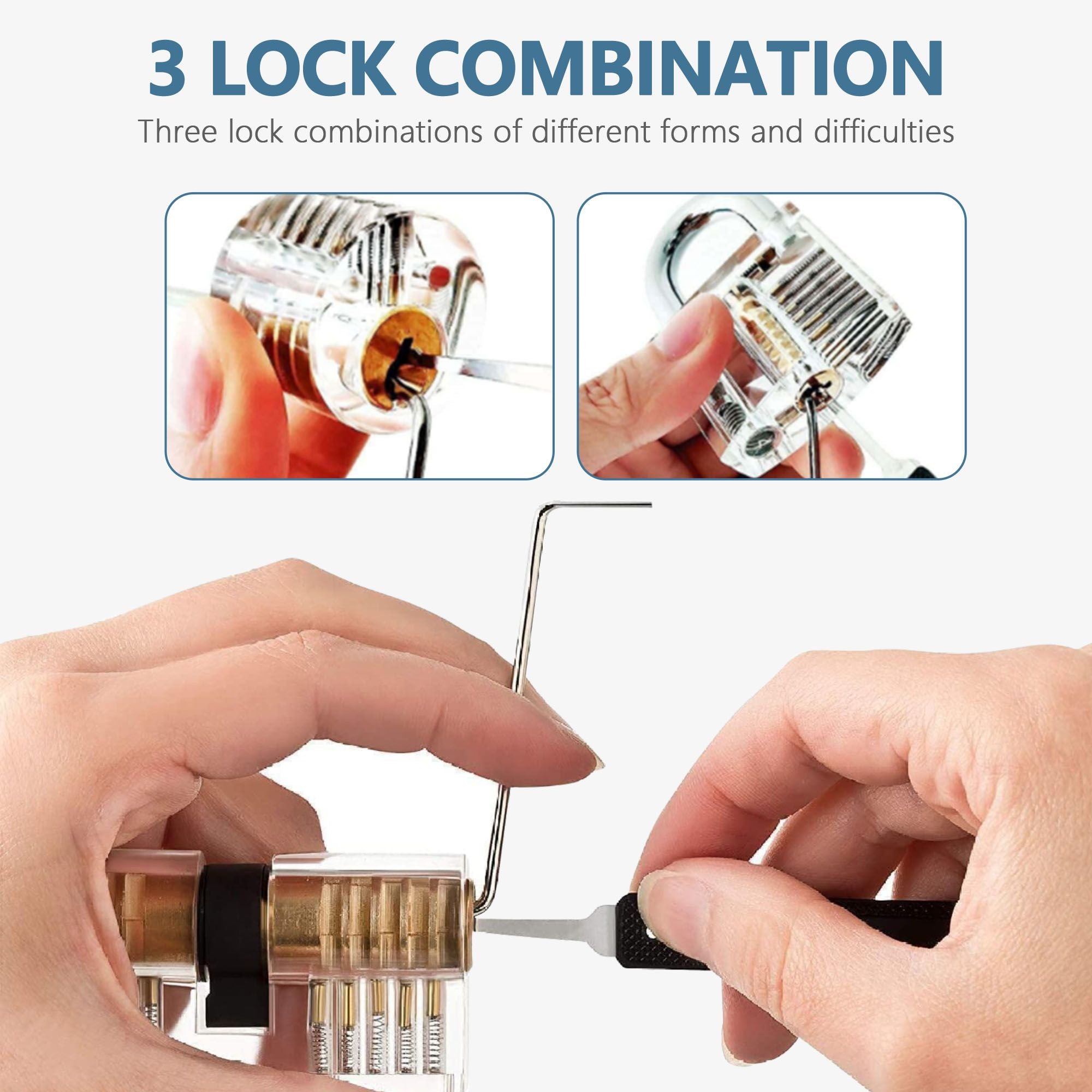 3 LOCK COMBINATION

Three lock combinations of different forms and difficulties